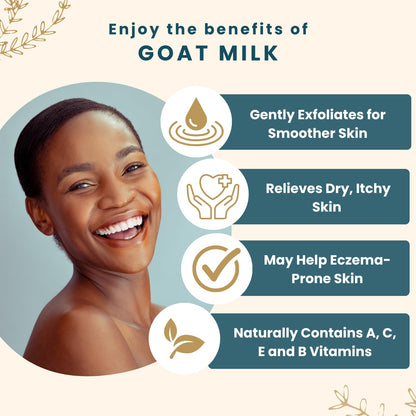 Enjoy the benefits of
GOAT MILK

Gently Exfoliates for Smoother Skin

Relieves Dry, Itchy Skin

May Help Eczema-Prone Skin

Naturally Contains A, C, E and B Vitamins