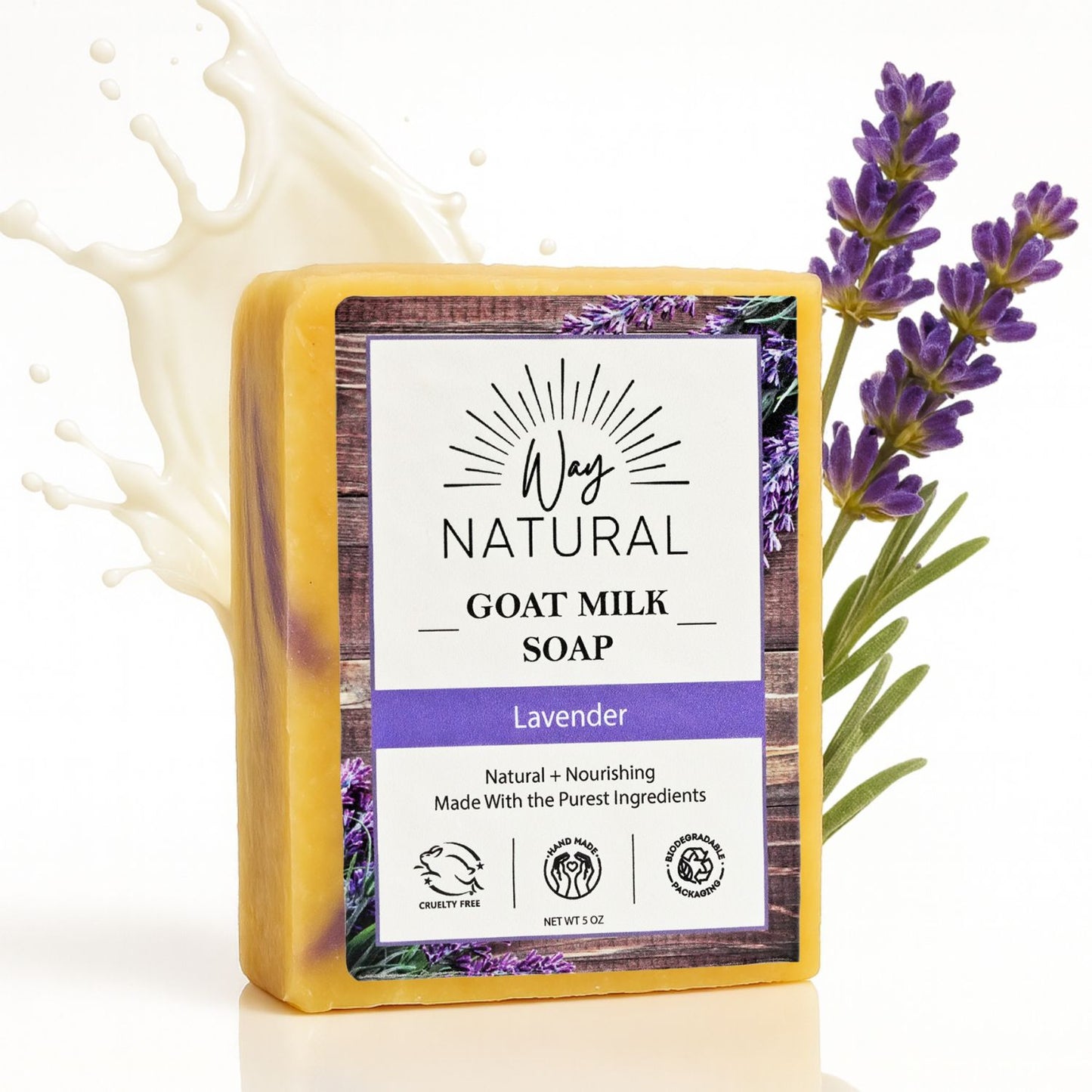 Way
NATURAL

GOAT MILK
SOAP

Lavender

Natural + Nourishing
Made With the Purest Ingredients

CRUELTY FREE

HAND MADE

BIODEGRADABLE PACKAGING

NET WT 5 OZ